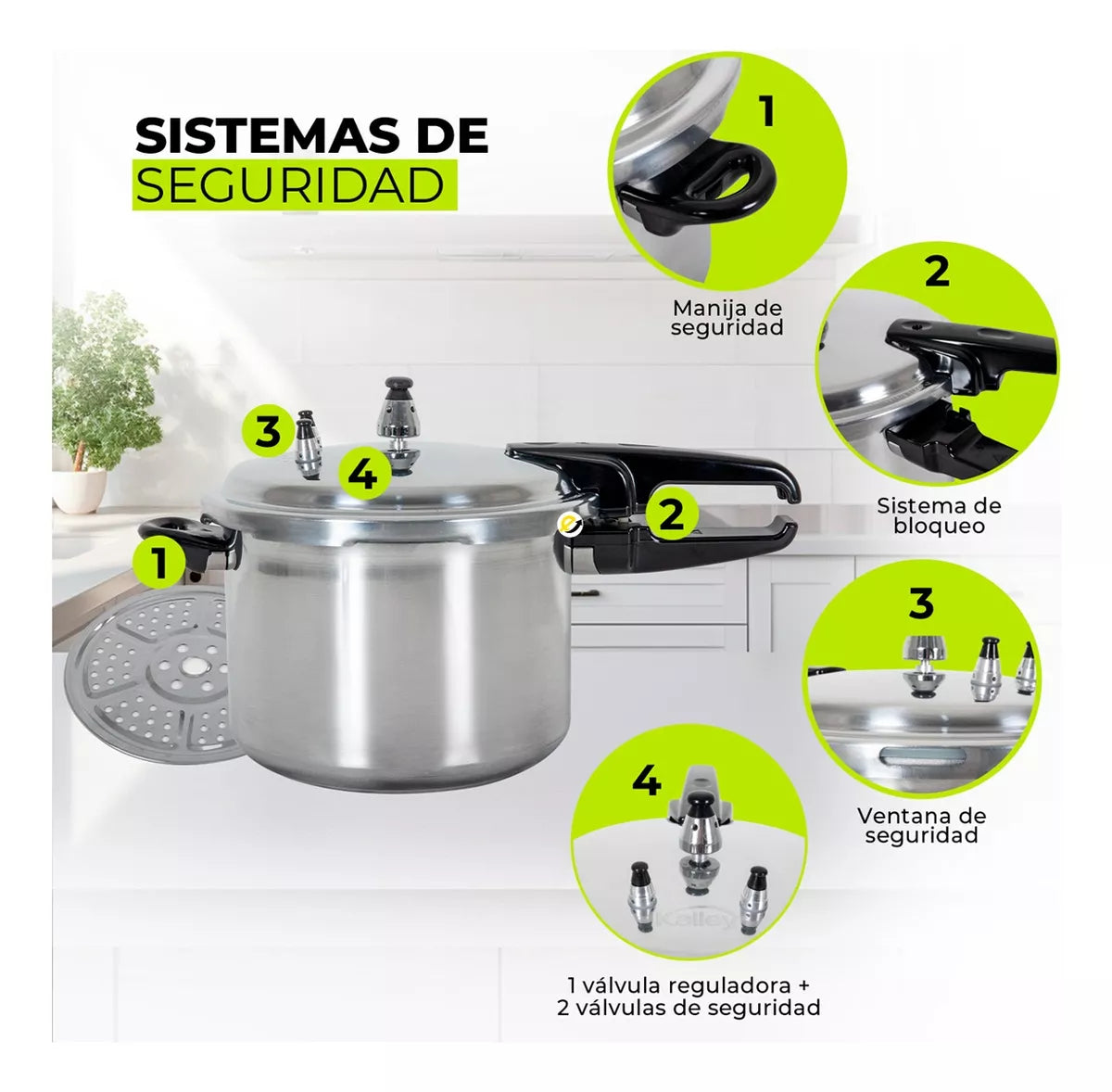 SISTEMAS DE
SEGURIDAD

3
4
1
2

1
Manija de seguridad

2
Sistema de bloqueo

3
Ventana de seguridad

4
Kalley
1 válvula reguladora + 2 válvulas de seguridad