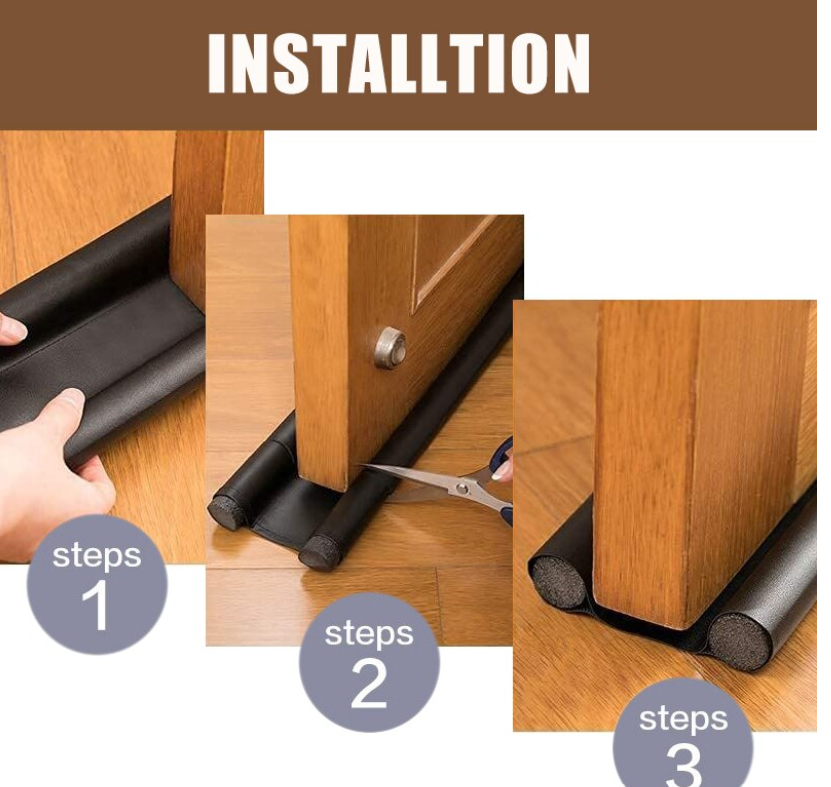 INSTALLTION

steps
1

steps
2

steps
3