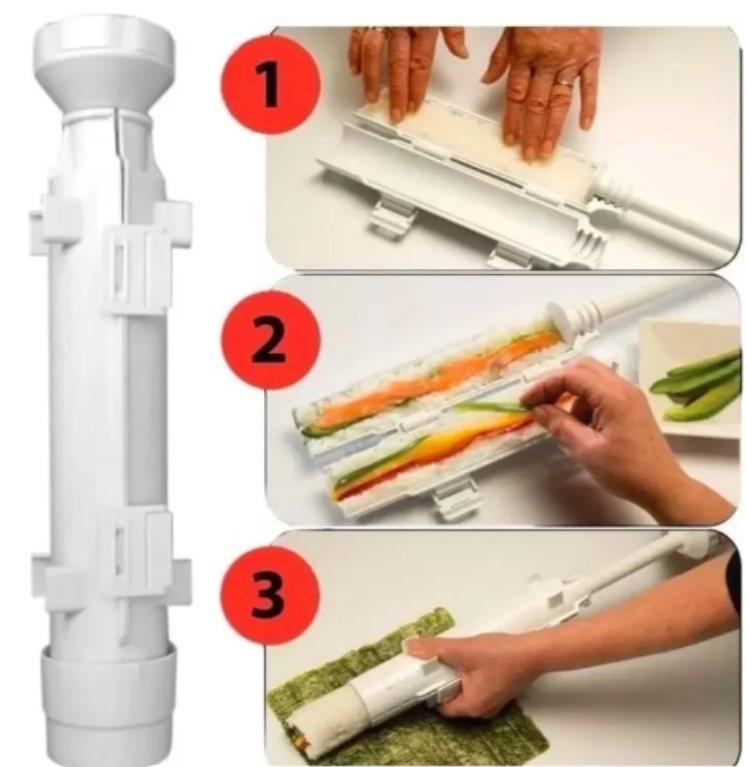 1

2

3