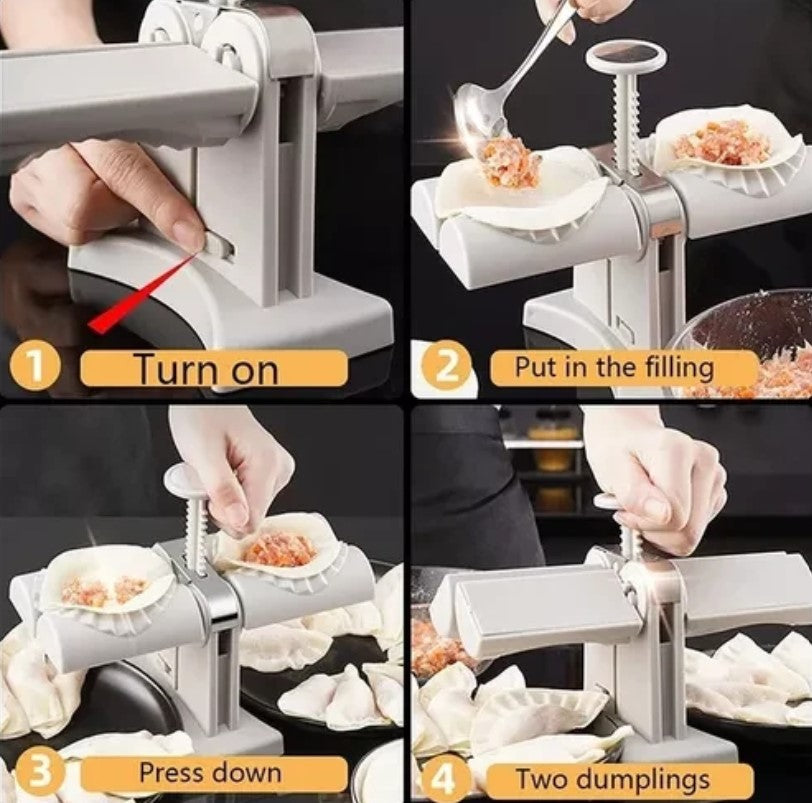 1 Turn on

2 Put in the filling

3 Press down

4 Two dumplings