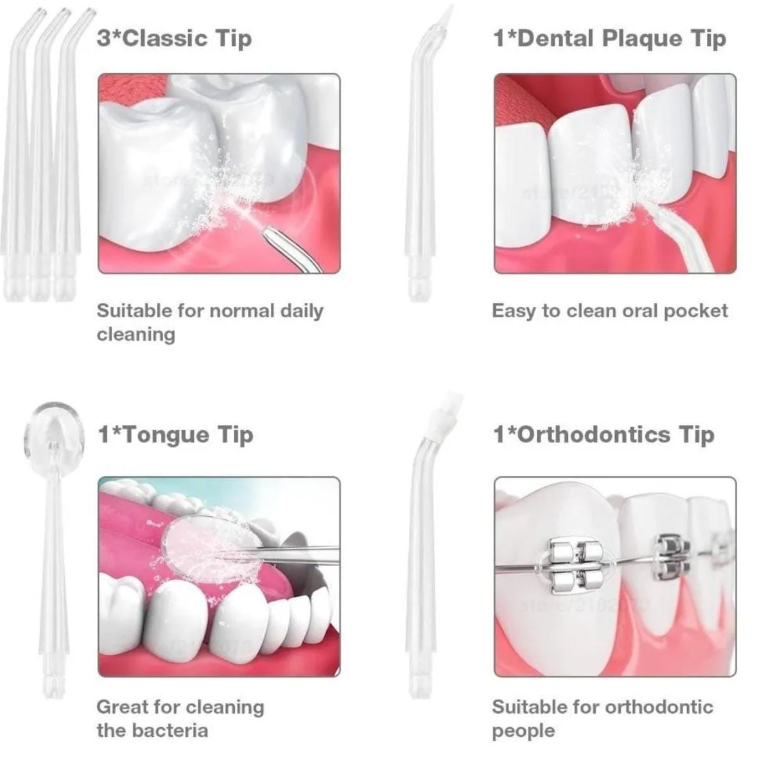 3*Classic Tip

Suitable for normal daily cleaning

1*Dental Plaque Tip

Easy to clean oral pocket

1*Tongue Tip

Great for cleaning the bacteria

1*Orthodontics Tip

Suitable for orthodontic people