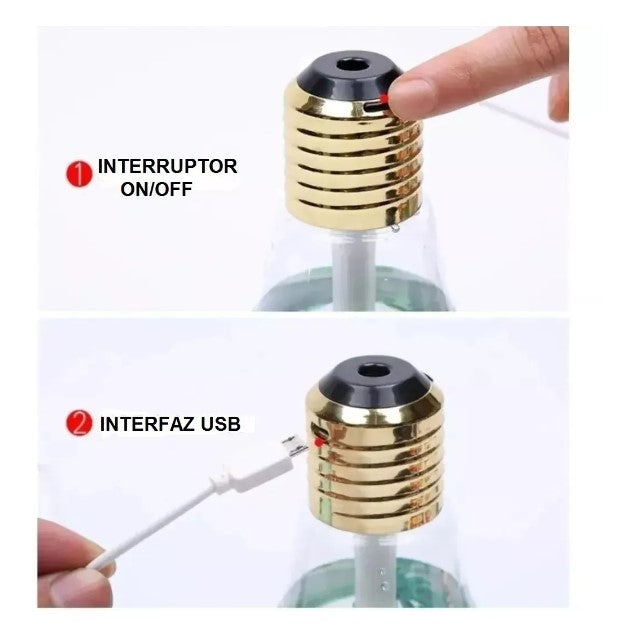 1 INTERRUPTOR ON/OFF

2 INTERFAZ USB