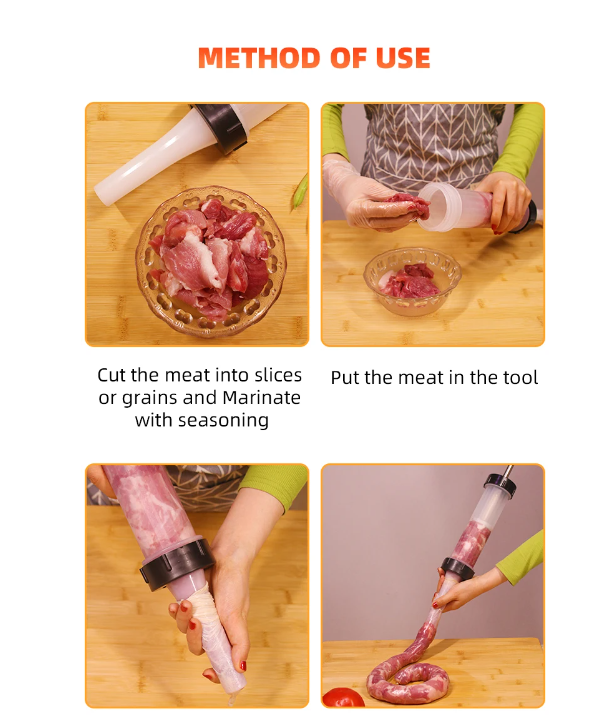 METHOD OF USE

Cut the meat into slices or grains and Marinate with seasoning

Put the meat in the tool