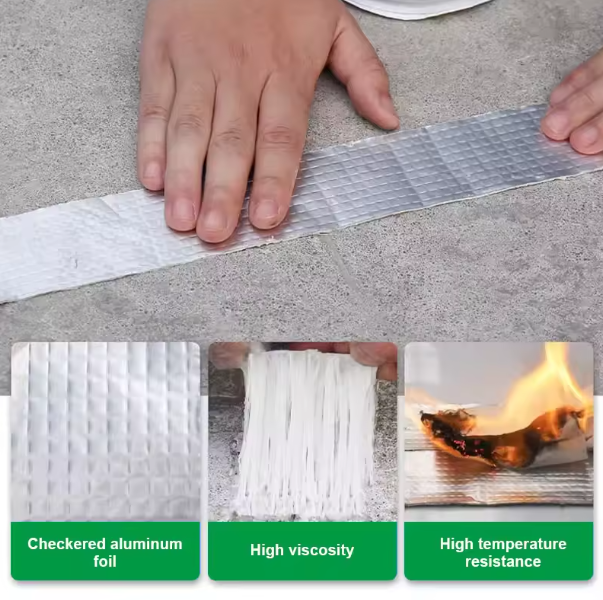 Checkered aluminum foil

High viscosity

High temperature resistance