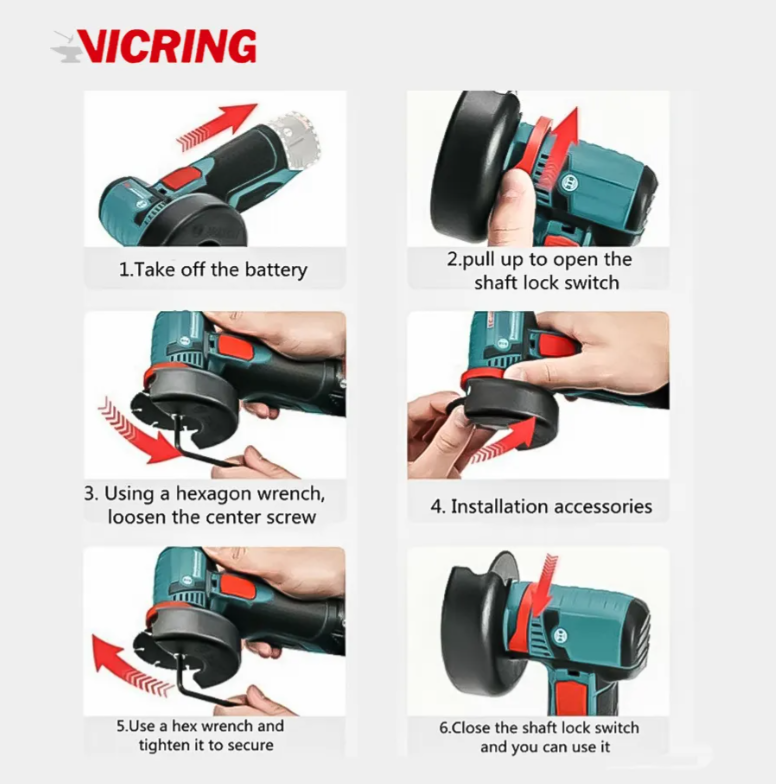 VICRING

1.Take off the battery

2.pull up to open the shaft lock switch

3. Using a hexagon wrench, loosen the center screw

4. Installation accessories

5.Use a hex wrench and tighten it to secure

6.Close the shaft lock switch and you can use it