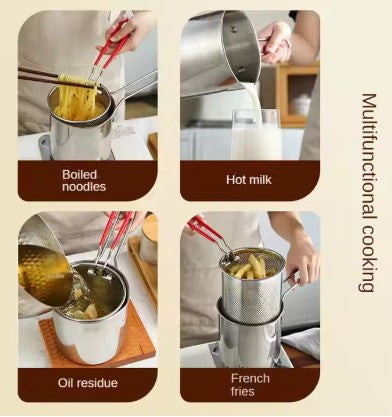 Boiled noodles

Hot milk

Oil residue

French fries

Multifunctional cooking