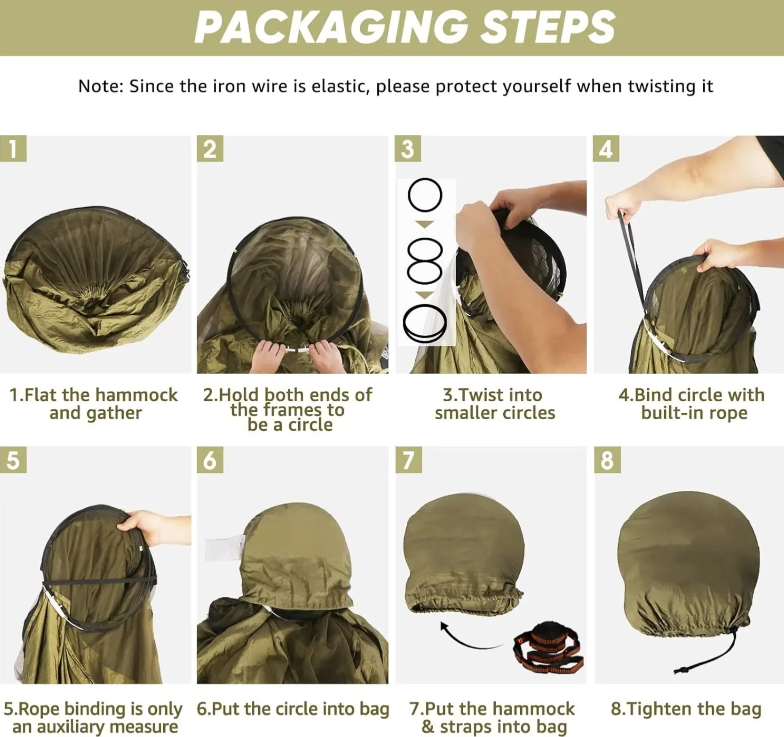 PACKAGING STEPS

Note: Since the iron wire is elastic, please protect yourself when twisting it

1

1.Flat the hammock and gather

2

2.Hold both ends of the frames to be a circle

3

3.Twist into smaller circles

4

4.Bind circle with built-in rope

5

5.Rope binding is only an auxiliary measure

6

6.Put the circle into bag

7

7.Put the hammock & straps into bag

8

8.Tighten the bag